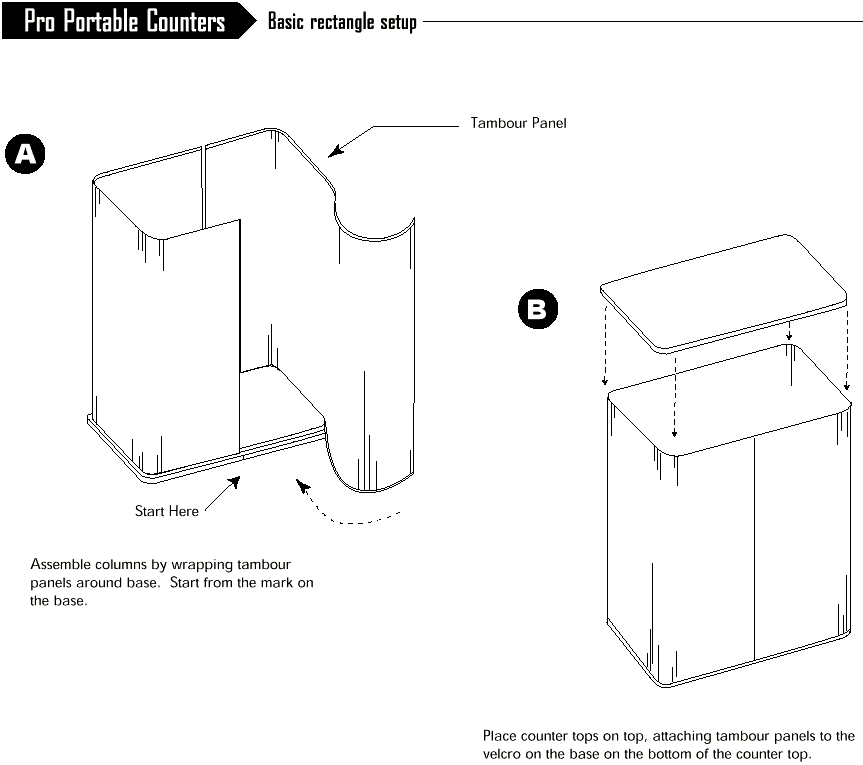 Pro Portable Counters

Basic rectangle setup

A

Tambour Panel

Start Here

Assemble columns by wrapping tambour panels around base. Start from the mark on the base.

B

Place counter tops on top, attaching tambour panels to the velcro on the base on the bottom of the counter top.